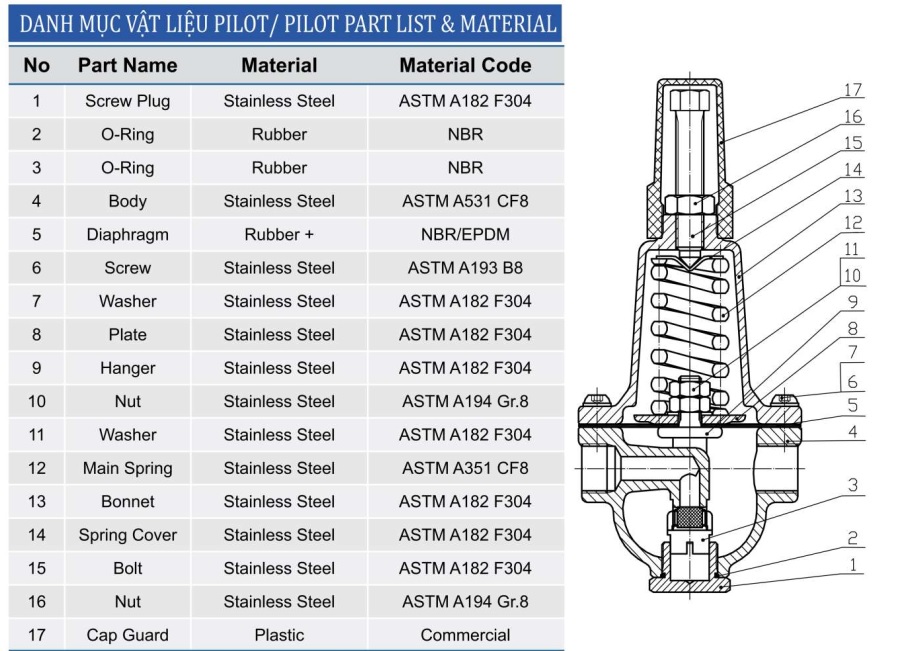 DANH MỤC VẬT LIỆU PILOT/ PILOT PART LIST & MATERIAL

| No | Part Name | Material | Material Code |
|---|---|---|---|
| 1 | Screw Plug | Stainless Steel | ASTM A182 F304 |
| 2 | O-Ring | Rubber | NBR |
| 3 | O-Ring | Rubber | NBR |
| 4 | Body | Stainless Steel | ASTM A531 CF8 |
| 5 | Diaphragm | Rubber + | NBR/EPDM |
| 6 | Screw | Stainless Steel | ASTM A193 B8 |
| 7 | Washer | Stainless Steel | ASTM A182 F304 |
| 8 | Plate | Stainless Steel | ASTM A182 F304 |
| 9 | Hanger | Stainless Steel | ASTM A182 F304 |
| 10 | Nut | Stainless Steel | ASTM A194 Gr.8 |
| 11 | Washer | Stainless Steel | ASTM A182 F304 |
| 12 | Main Spring | Stainless Steel | ASTM A351 CF8 |
| 13 | Bonnet | Stainless Steel | ASTM A182 F304 |
| 14 | Spring Cover | Stainless Steel | ASTM A182 F304 |
| 15 | Bolt | Stainless Steel | ASTM A182 F304 |
| 16 | Nut | Stainless Steel | ASTM A194 Gr.8 |
| 17 | Cap Guard | Plastic | Commercial |

17
16
15
14
13
12
11
10
9
8
7
6
5
4
3
2
1