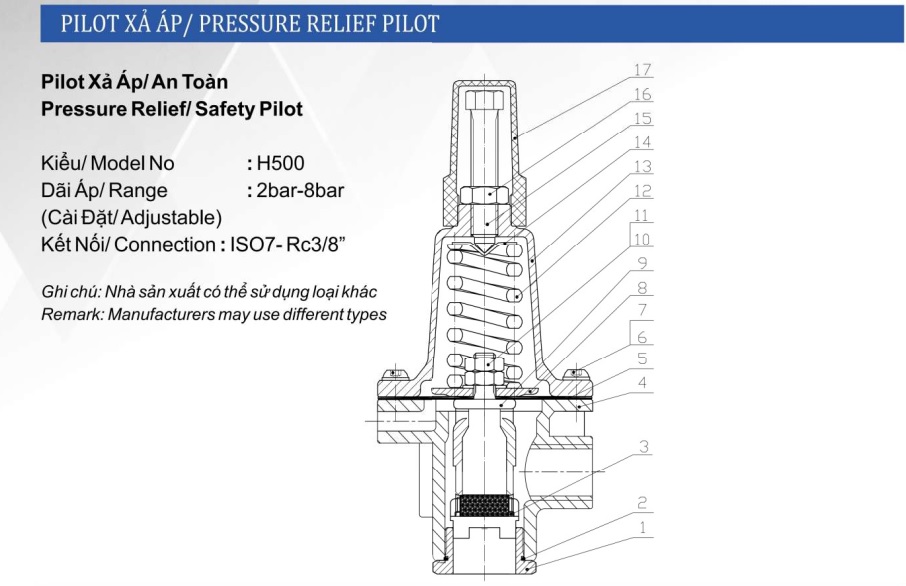 PILOT XẢ ÁP/ PRESSURE RELIEF PILOT

Pilot Xả Áp/ An Toàn
Pressure Relief/ Safety Pilot

Kiểu/ Model No : H500
Dãi Áp/ Range : 2bar-8bar
(Cài Đặt/ Adjustable)
Kết Nối/ Connection : ISO7- Rc3/8”

Ghi chú: Nhà sản xuất có thể sử dụng loại khác
Remark: Manufacturers may use different types

17
16
15
14
13
12
11
10
9
8
7
6
5
4
3
2
1