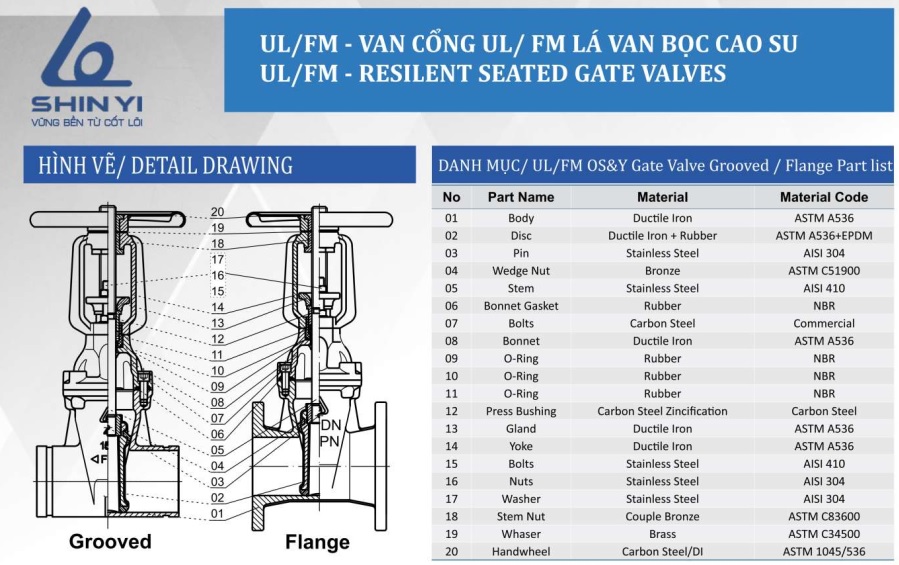 SHIN YI
VỮNG BỀN TỪ CỐT LÕI

UL/FM - VAN CỔNG UL/ FM LÁ VAN BỌC CAO SU
UL/FM - RESILENT SEATED GATE VALVES

HÌNH VẼ/ DETAIL DRAWING

20
19
18
17
16
15
14
13
12
11
10
09
08
07
06
05
04
03
02
01

DN
PN

Grooved
Flange

DANH MỤC/ UL/FM OS&Y Gate Valve Grooved / Flange Part list

| No | Part Name | Material | Material Code |
|---|---|---|---|
| 01 | Body | Ductile Iron | ASTM A536 |
| 02 | Disc | Ductile Iron + Rubber | ASTM A536+EPDM |
| 03 | Pin | Stainless Steel | AISI 304 |
| 04 | Wedge Nut | Bronze | ASTM C51900 |
| 05 | Stem | Stainless Steel | AISI 410 |
| 06 | Bonnet Gasket | Rubber | NBR |
| 07 | Bolts | Carbon Steel | Commercial |
| 08 | Bonnet | Ductile Iron | ASTM A536 |
| 09 | O-Ring | Rubber | NBR |
| 10 | O-Ring | Rubber | NBR |
| 11 | O-Ring | Rubber | NBR |
| 12 | Press Bushing | Carbon Steel Zincification | Carbon Steel |
| 13 | Gland | Ductile Iron | ASTM A536 |
| 14 | Yoke | Ductile Iron | ASTM A536 |
| 15 | Bolts | Stainless Steel | AISI 410 |
| 16 | Nuts | Stainless Steel | AISI 304 |
| 17 | Washer | Stainless Steel | AISI 304 |
| 18 | Stem Nut | Couple Bronze | ASTM C83600 |
| 19 | Whaser | Brass | ASTM C34500 |
| 20 | Handwheel | Carbon Steel/DI | ASTM 1045/536 |